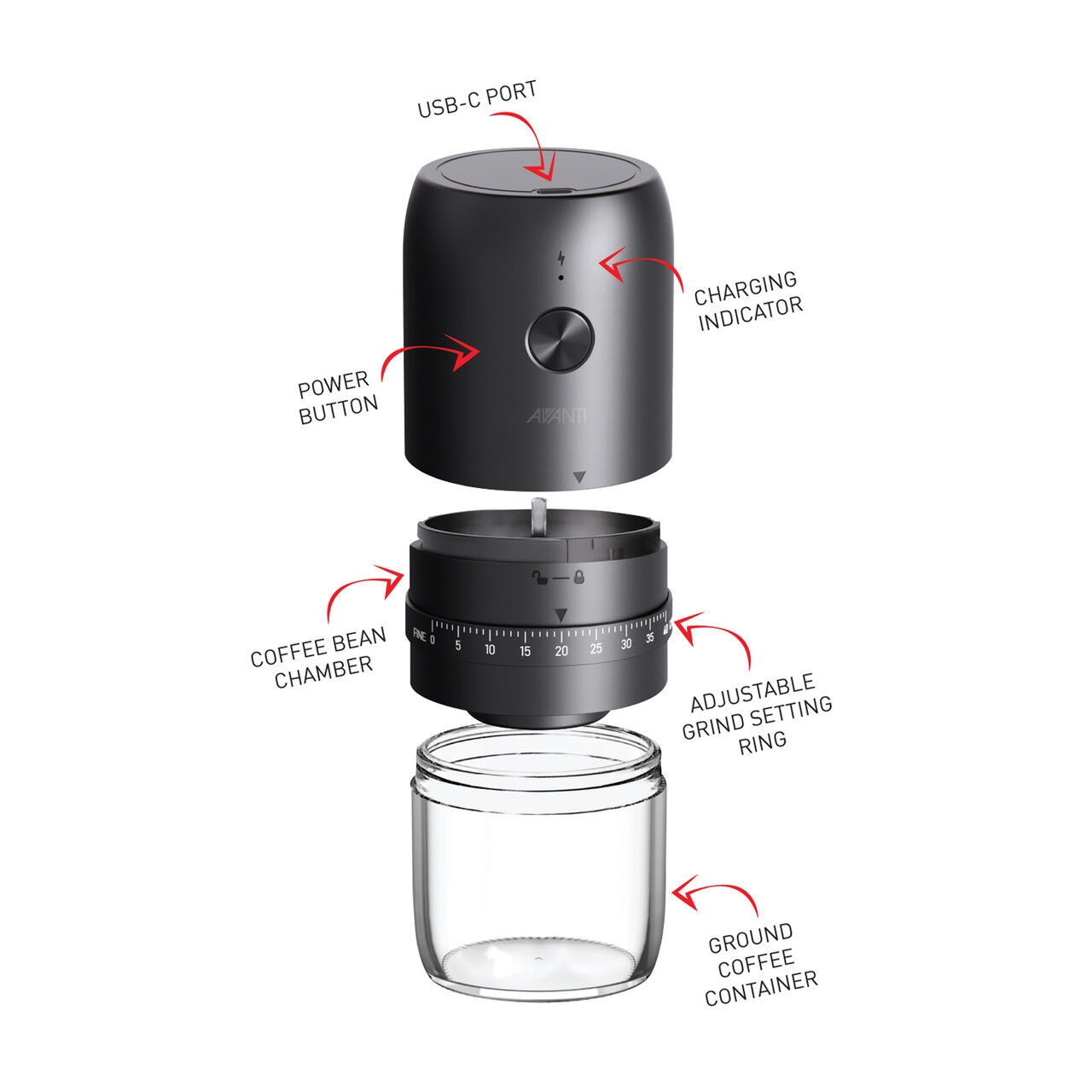 USB-C PORT

CHARGING INDICATOR

POWER BUTTON

AVANTI

COFFEE BEAN CHAMBER

FINE 0 5 10 15 20 25 30 35 40

ADJUSTABLE GRIND SETTING RING

GROUND COFFEE CONTAINER